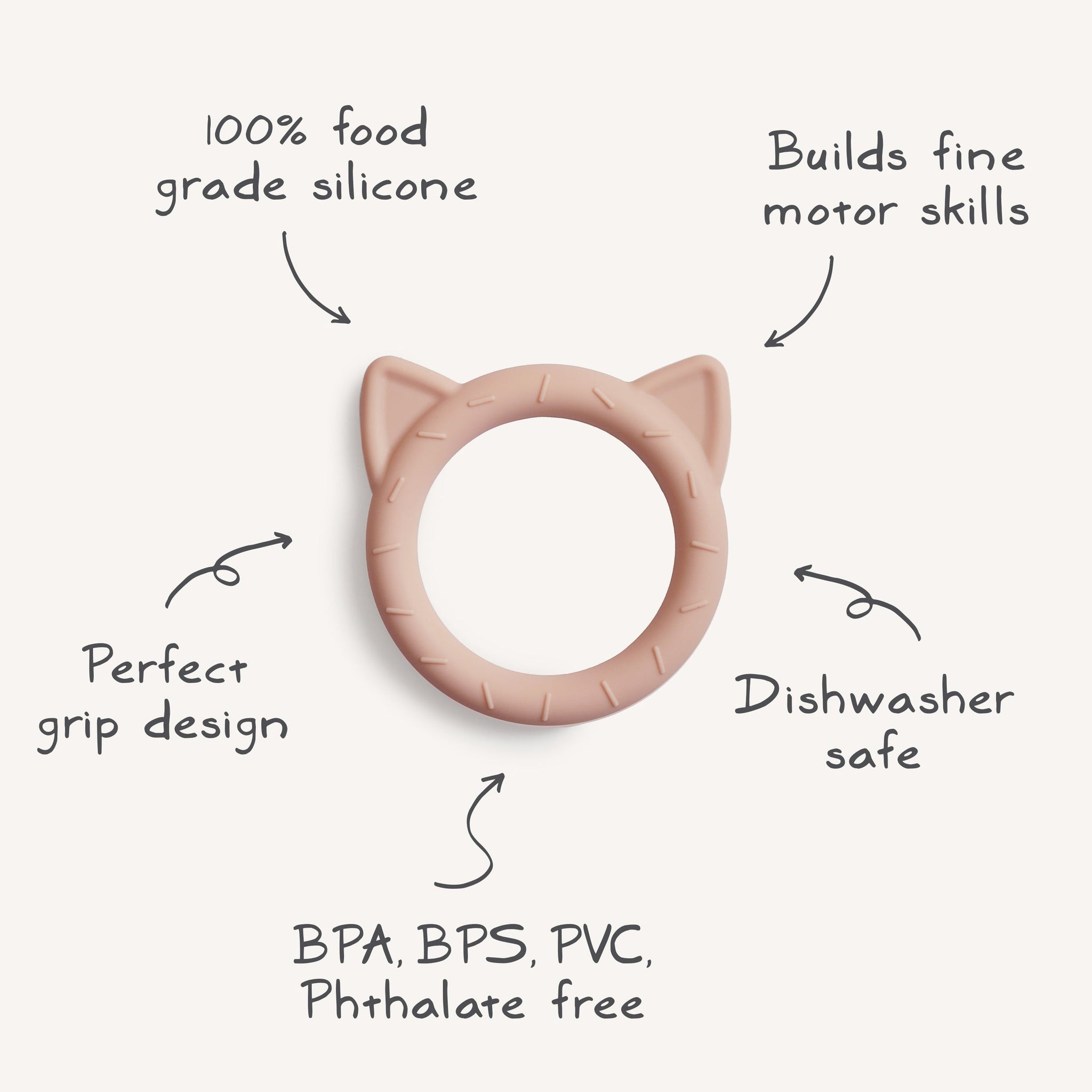 100% food grade silicone

Builds fine motor skills

Perfect grip design

Dishwasher safe

BPA, BPS, PVC, Phthalate free